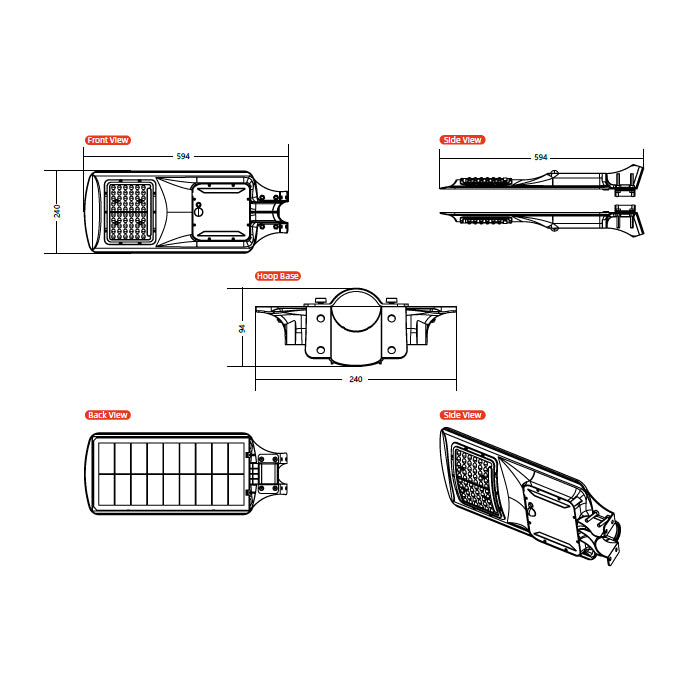 Front View

594

240

Side View

594

Hoop Base

94

240

Back View

Side View